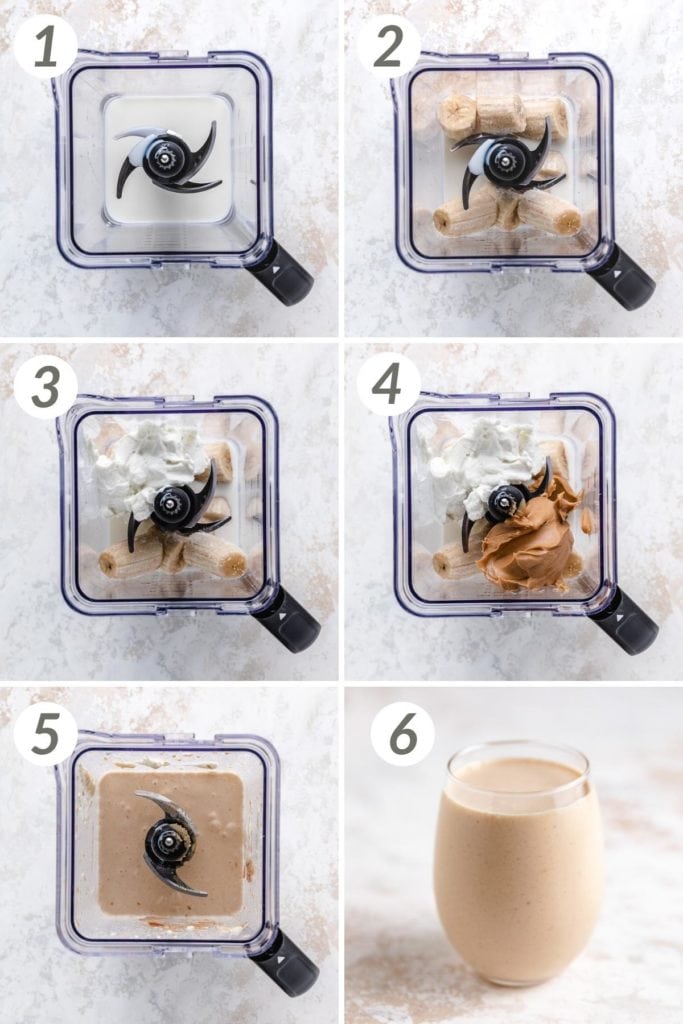 1
2
3
4
5
6