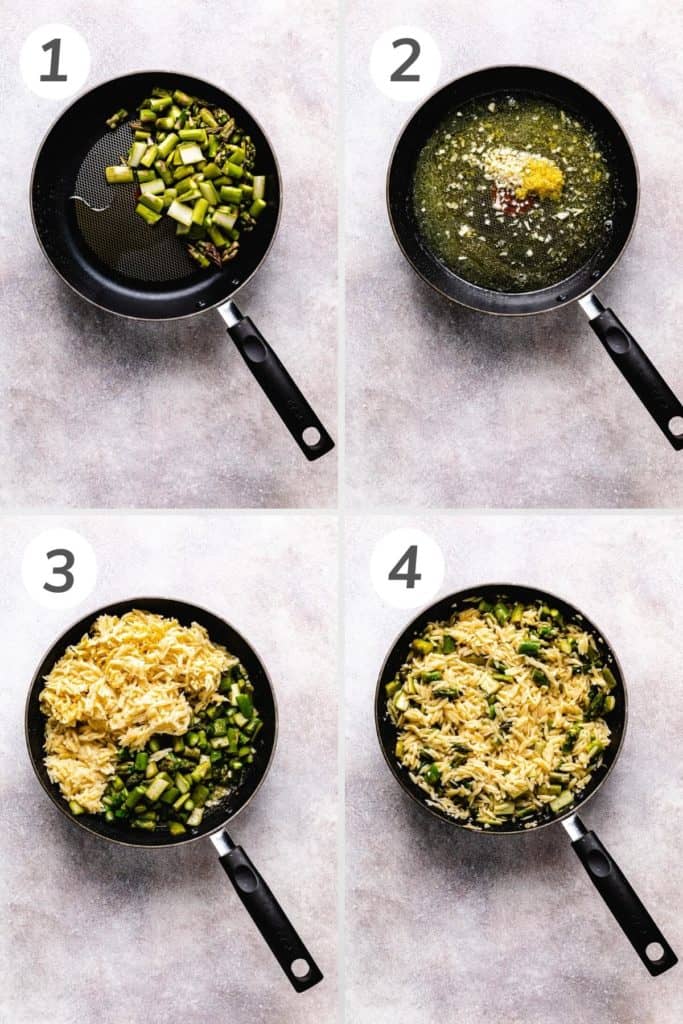 1

2

3

4