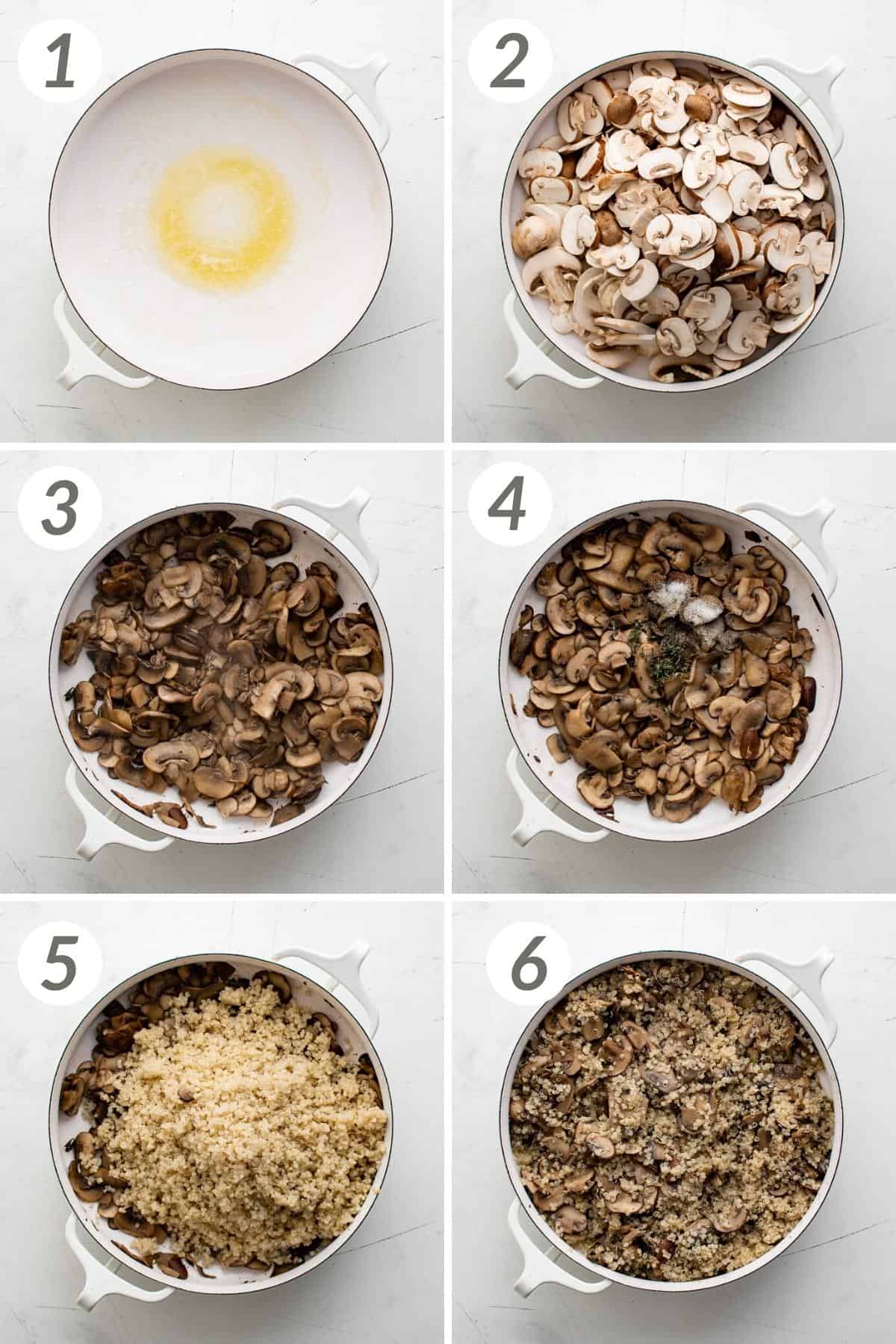 1

2

3

4

5

6