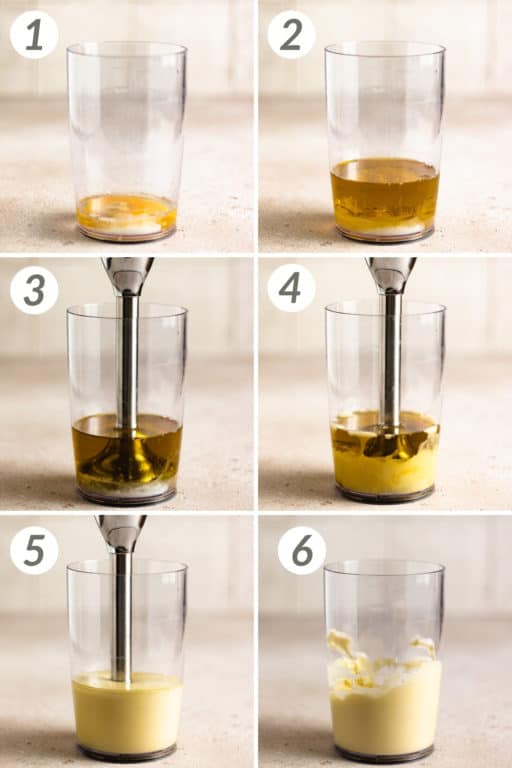 1

2

3

4

5

6