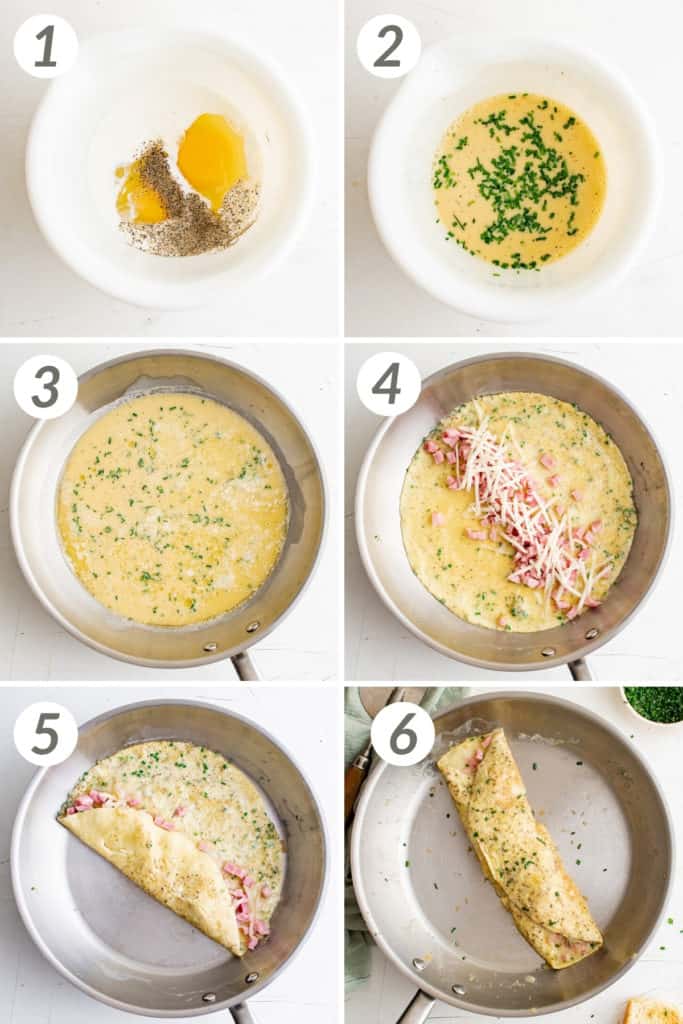 1

2

3

4

5

6