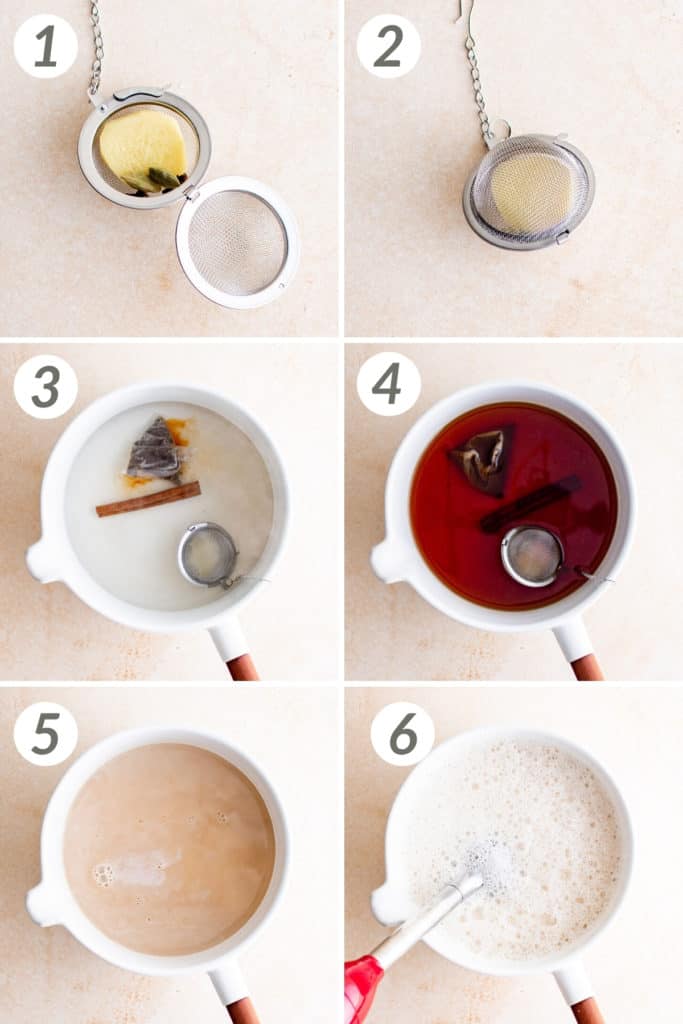 1
2
3
4
5
6